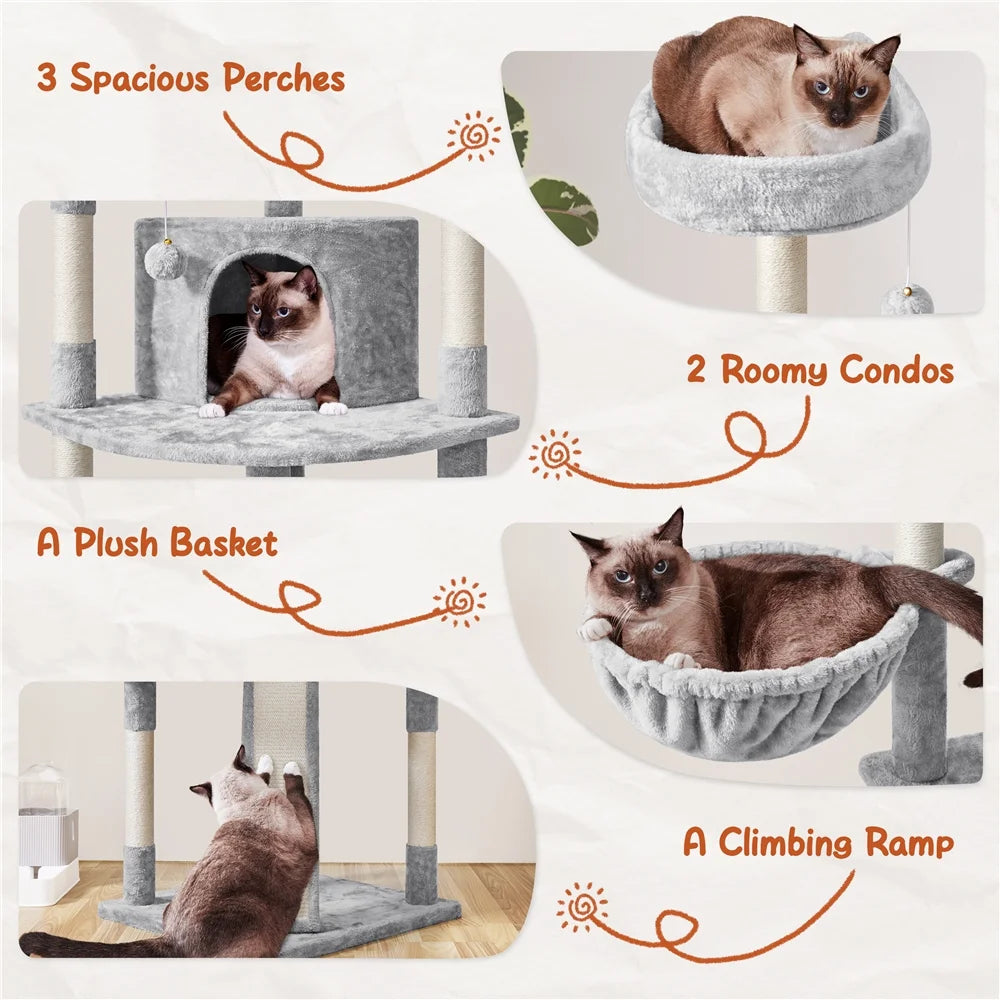 3 Spacious Perches

2 Roomy Condos

A Plush Basket

A Climbing Ramp